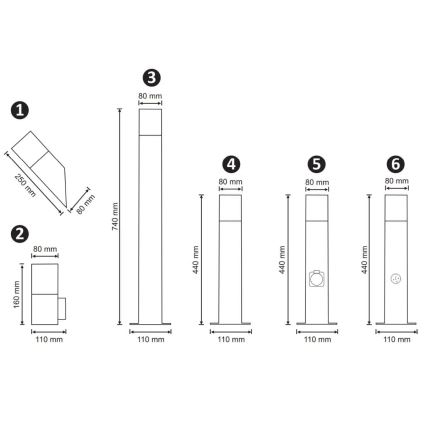 1
250 mm
80 mm

2
80 mm
160 mm
110 mm

3
80 mm
740 mm
110 mm

4
80 mm
440 mm
110 mm

5
80 mm
440 mm
110 mm

6
80 mm
440 mm
110 mm