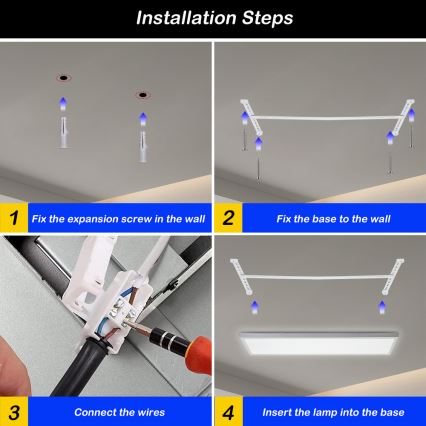 Installation Steps

1 Fix the expansion screw in the wall

2 Fix the base to the wall

3 Connect the wires

4 Insert the lamp into the base