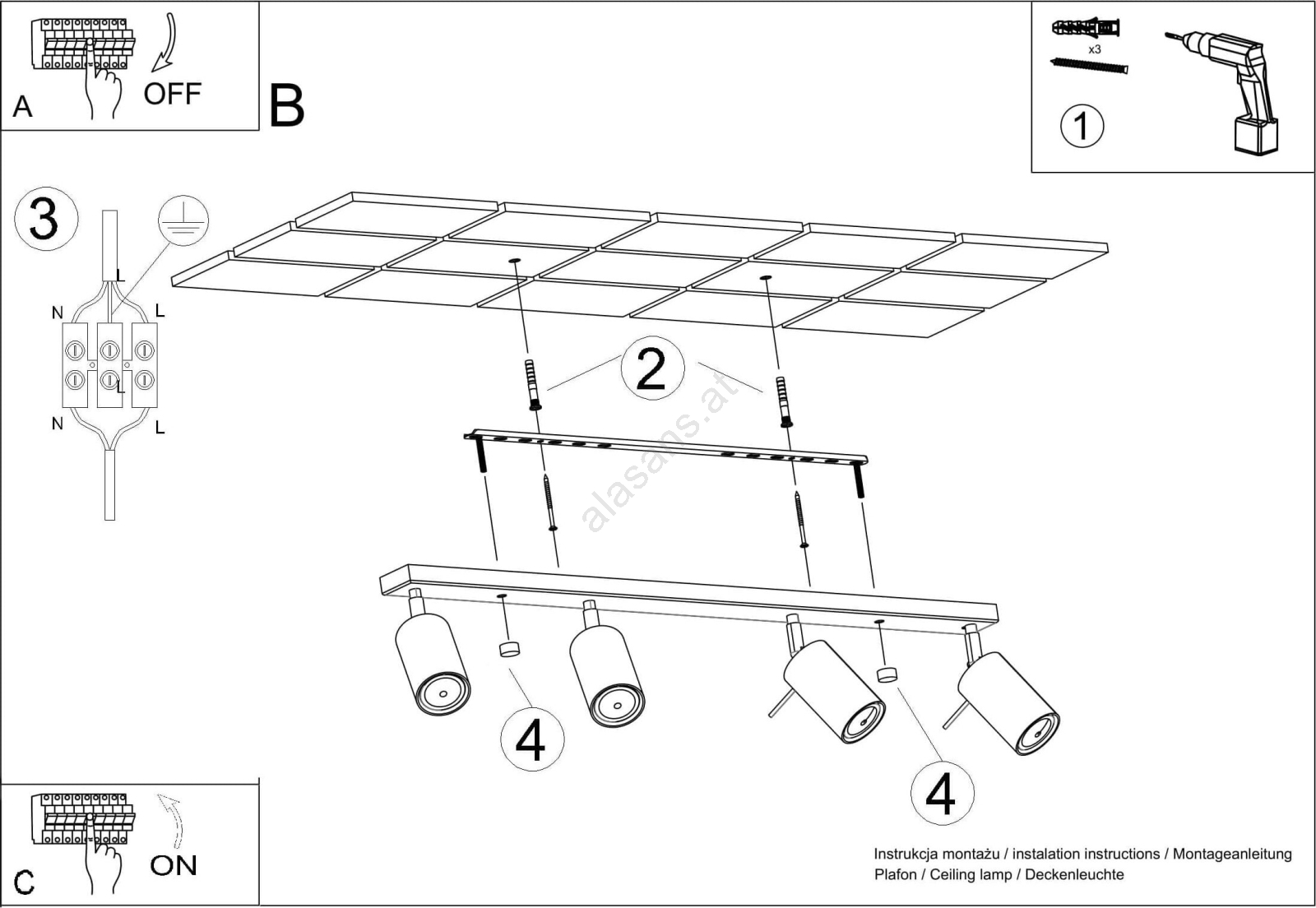 A
OFF
B
x3
1
3
L
N
L
L
N
L
2
alasans.at
4
4
C
ON
Instrukcja montażu / instalation instructions / Montageanleitung
Plafon / Ceiling lamp / Deckenleuchte