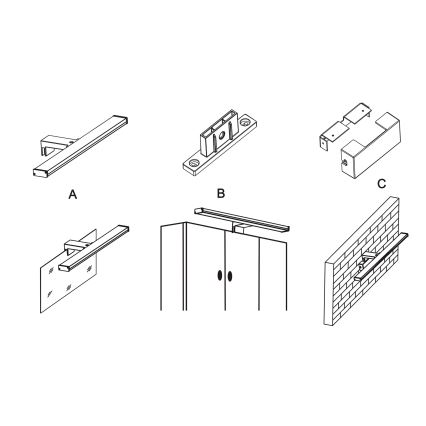 A

B

C