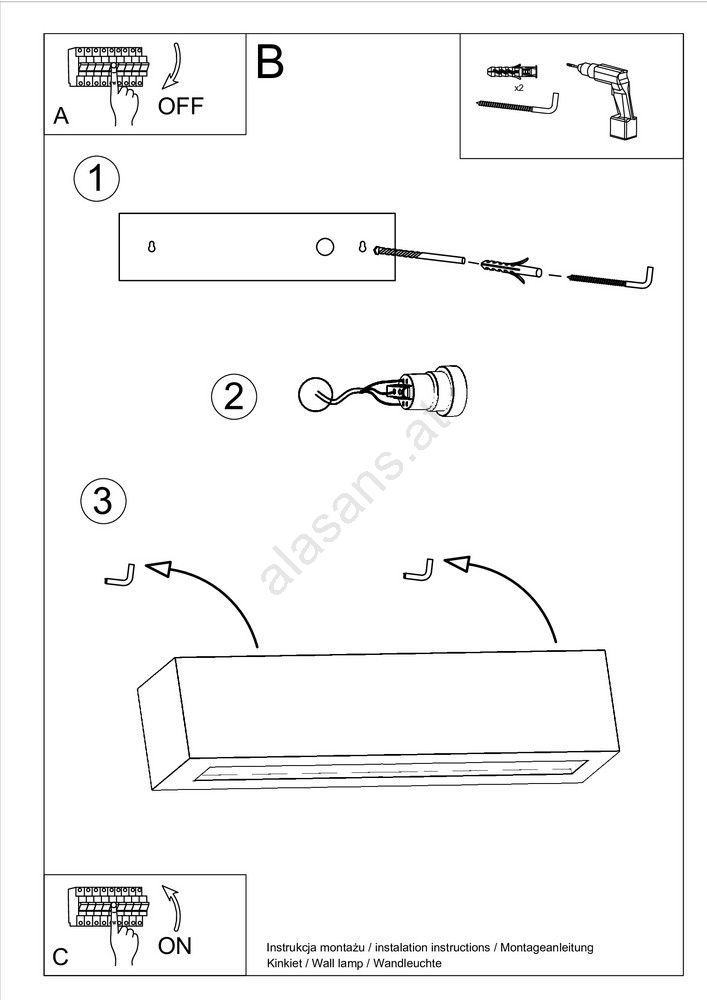 A OFF

B

x2

1

2

3

alasans.at

C ON

Instrukcja montażu / instalation instructions / Montageanleitung
Kinkiet / Wall lamp / Wandleuchte